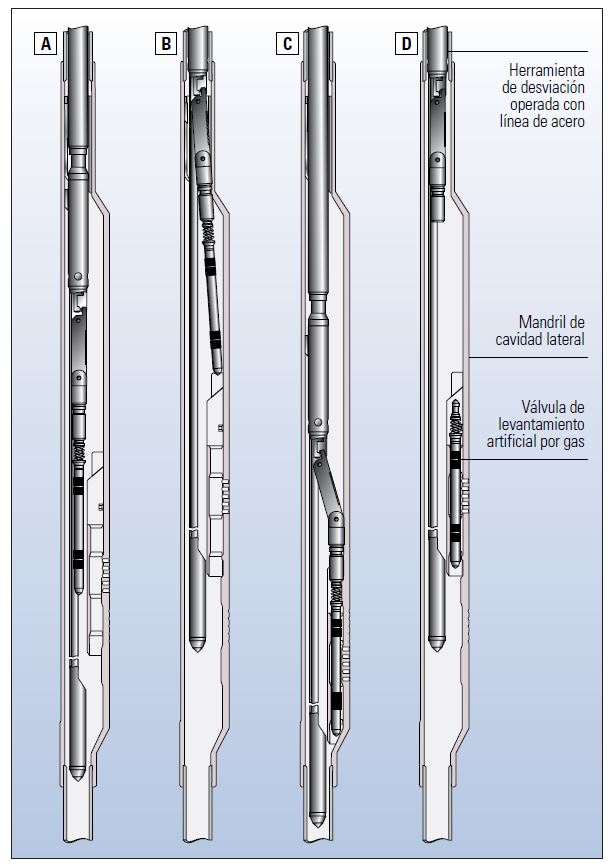 A

B

C

D

Herramienta de desviación operada con línea de acero

Mandril de cavidad lateral

Válvula de levantamiento artificial por gas