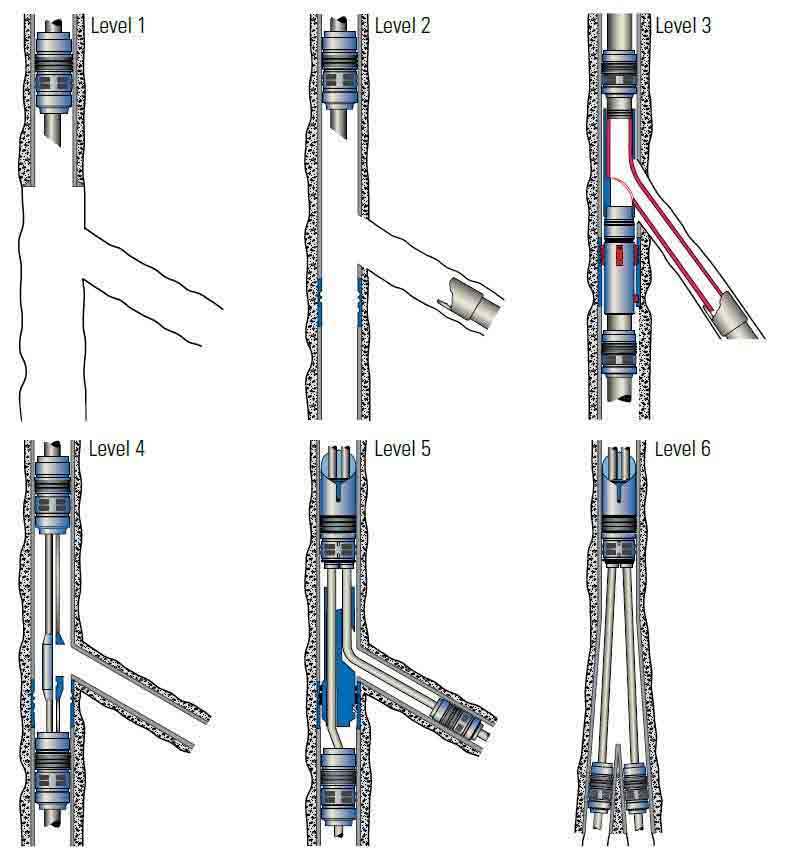 Level 1

Level 2

Level 3

Level 4

Level 5

Level 6