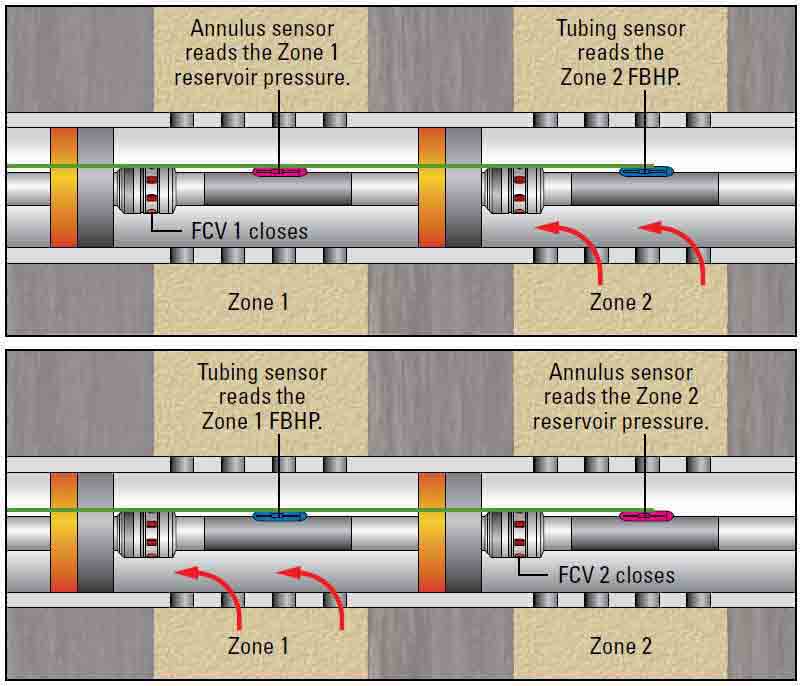 Annulus sensor reads the Zone 1 reservoir pressure.

Tubing sensor reads the Zone 2 FBHP.

FCV 1 closes

Zone 1

Zone 2

Tubing sensor reads the Zone 1 FBHP.

Annulus sensor reads the Zone 2 reservoir pressure.

FCV 2 closes

Zone 1

Zone 2