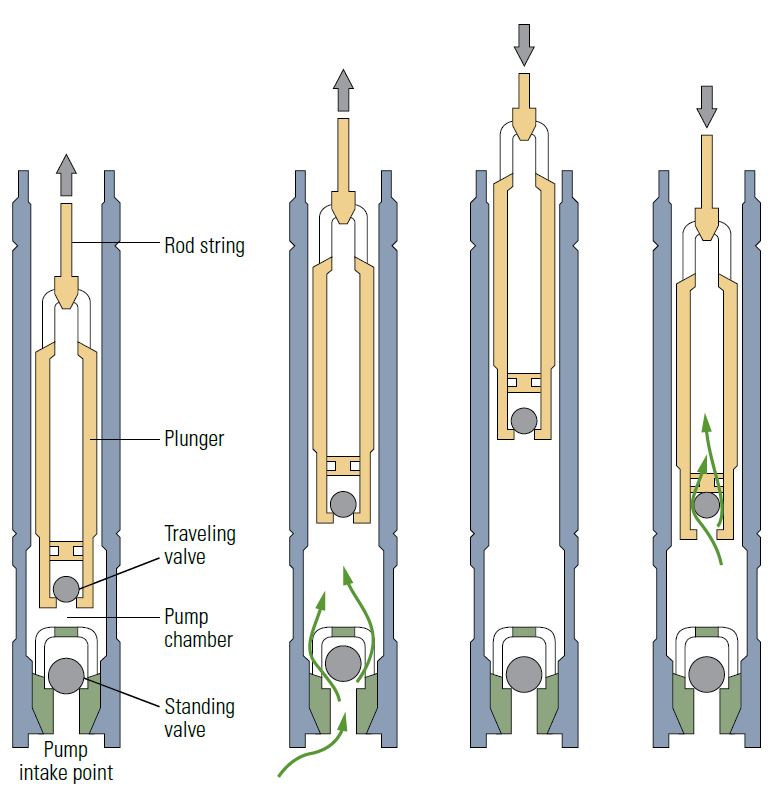 Rod string

Plunger

Traveling valve

Pump chamber

Standing valve

Pump intake point