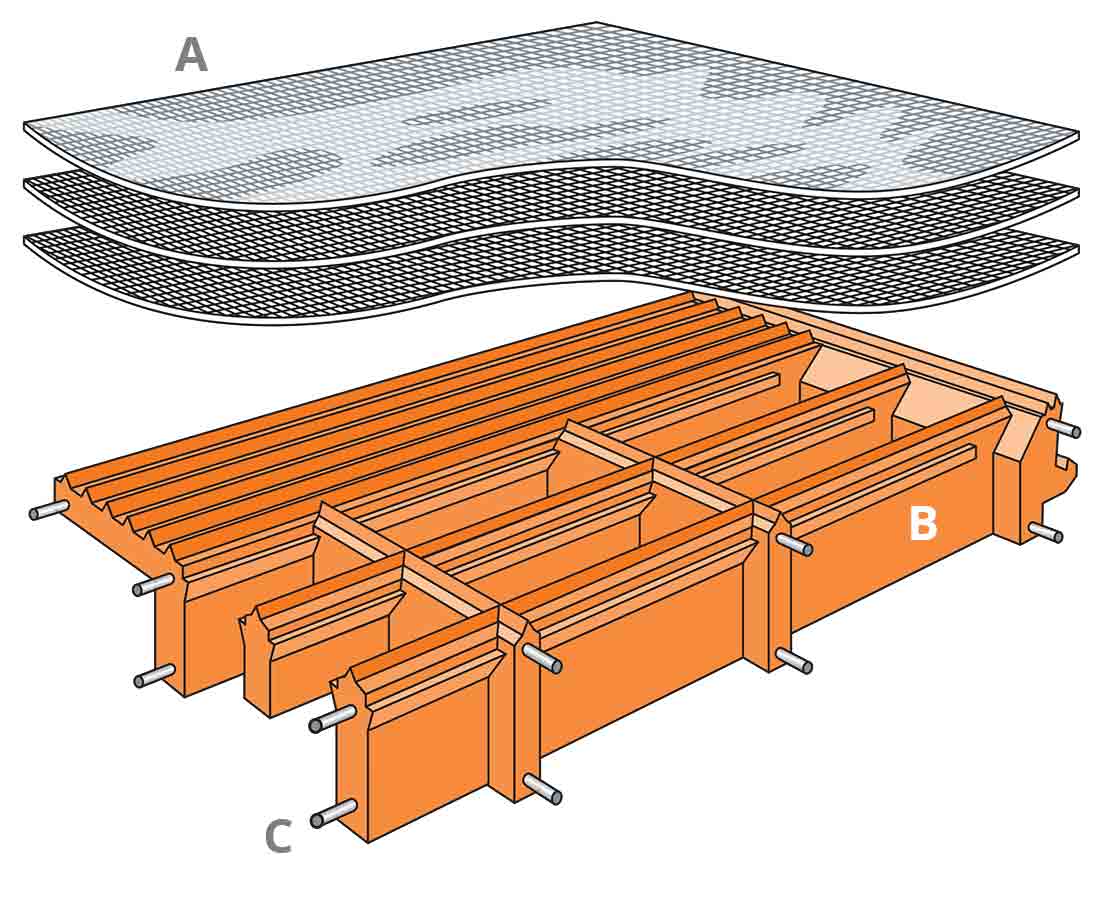 A
B
C