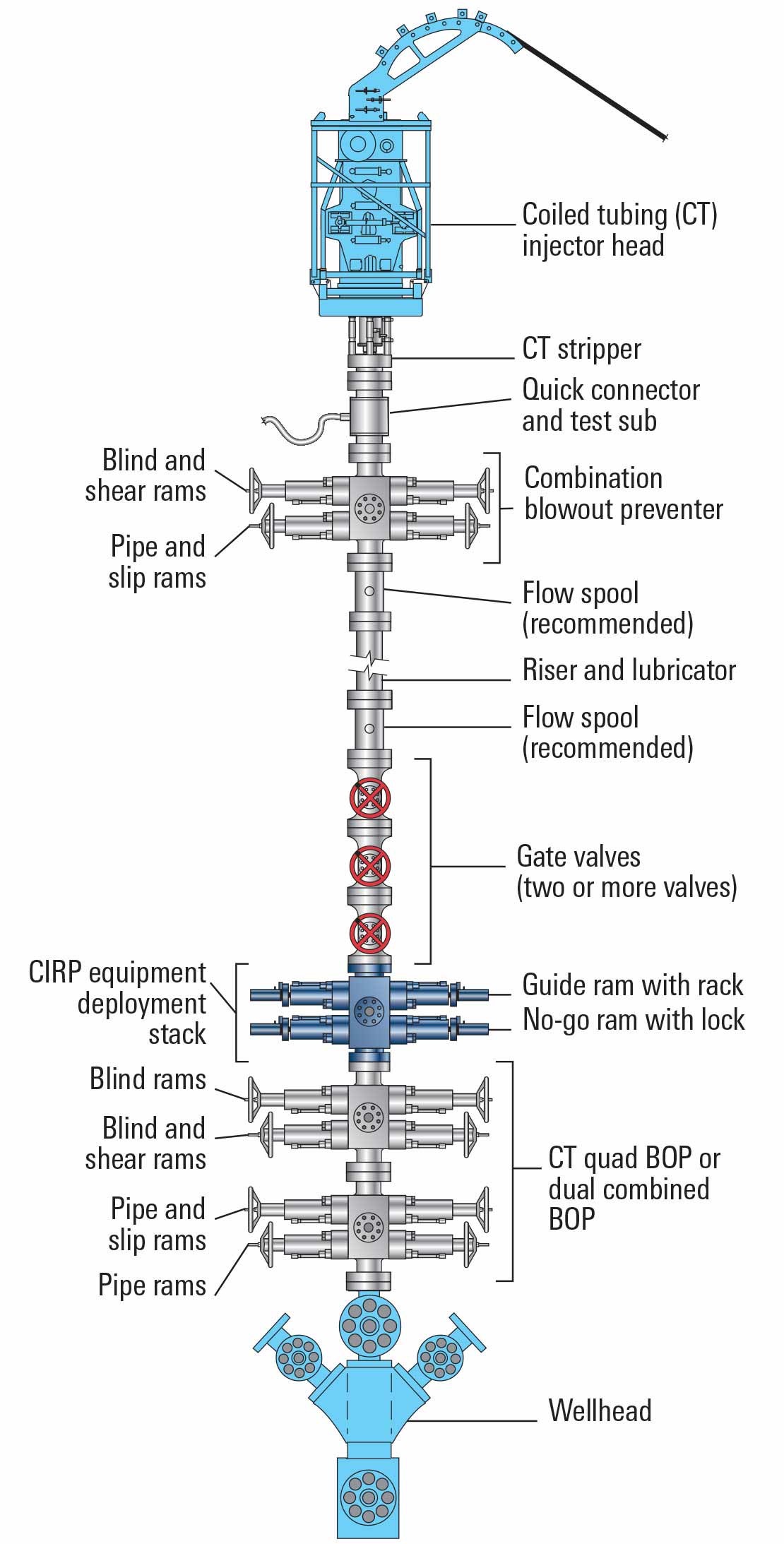 Coiled tubing (CT) injector head

CT stripper

Quick connector and test sub

Blind and shear rams

Pipe and slip rams

Combination blowout preventer

Flow spool (recommended)

Riser and lubricator

Flow spool (recommended)

Gate valves (two or more valves)

CIRP equipment deployment stack

Guide ram with rack

No-go ram with lock

Blind rams

Blind and shear rams

Pipe and slip rams

Pipe rams

CT quad BOP or dual combined BOP

Wellhead