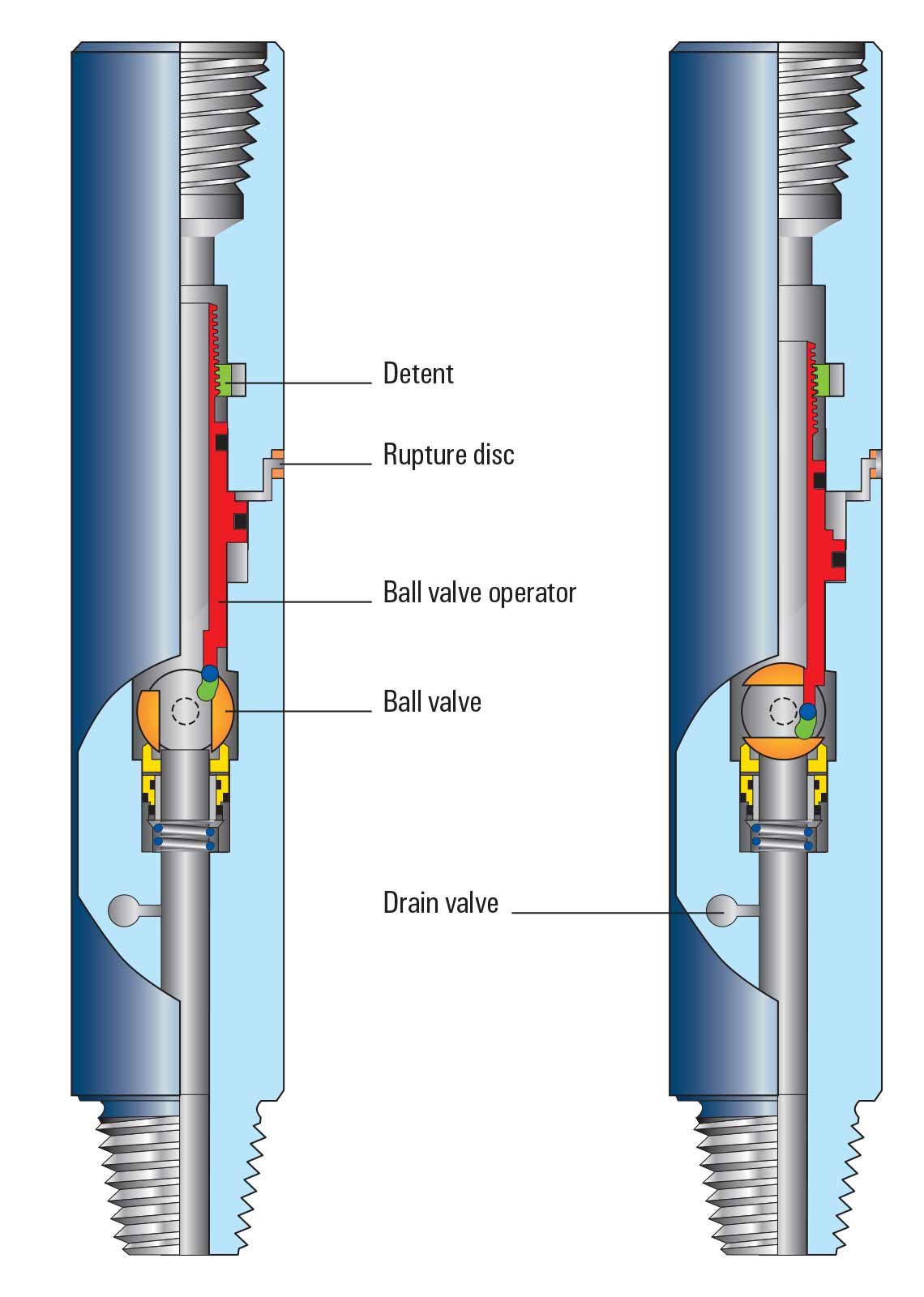 Detent

Rupture disc

Ball valve operator

Ball valve

Drain valve