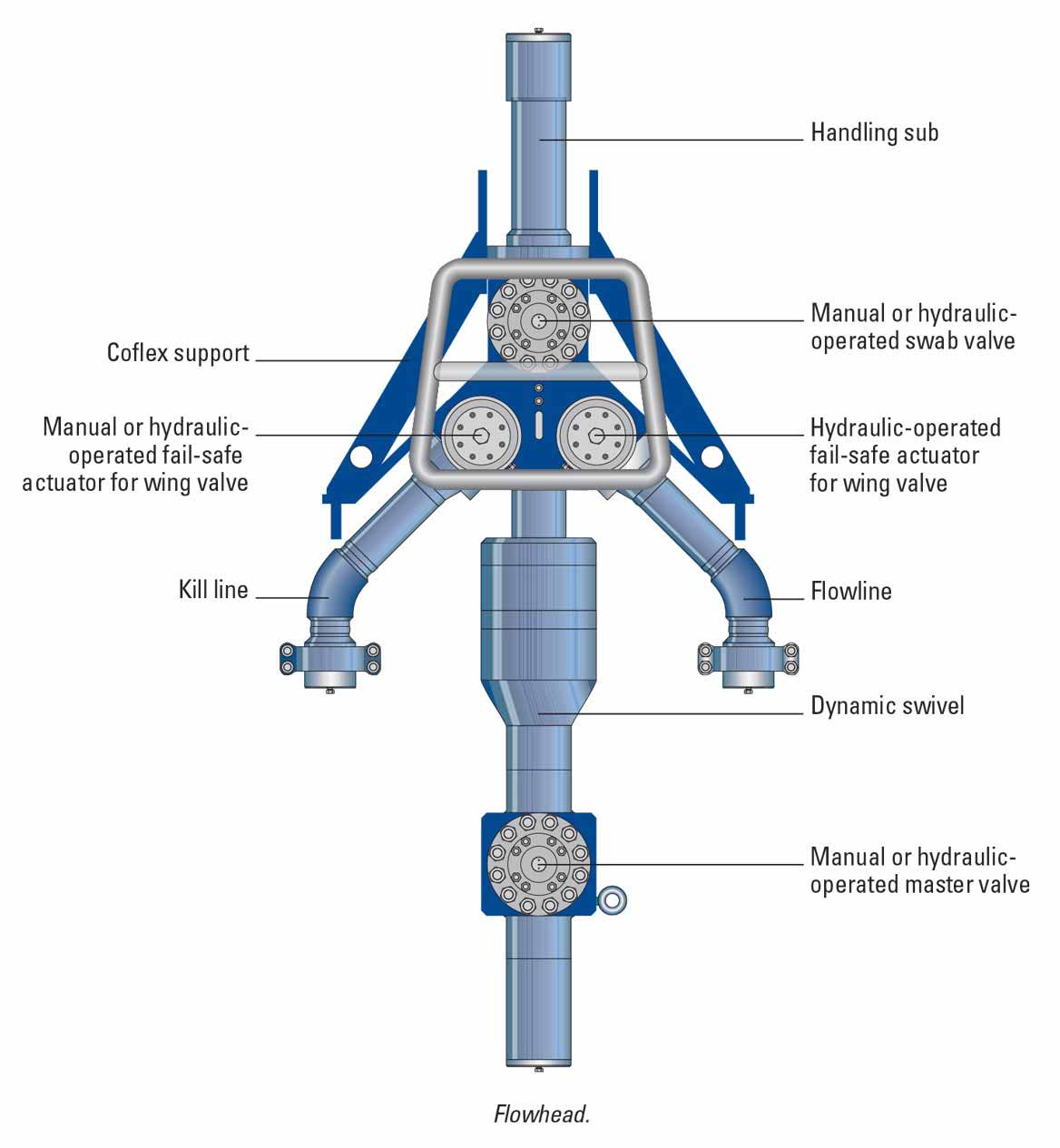 Handling sub

Manual or hydraulic-operated swab valve

Coflex support

Manual or hydraulic-operated fail-safe actuator for wing valve

Hydraulic-operated fail-safe actuator for wing valve

Kill line

Flowline

Dynamic swivel

Manual or hydraulic-operated master valve

Flowhead.