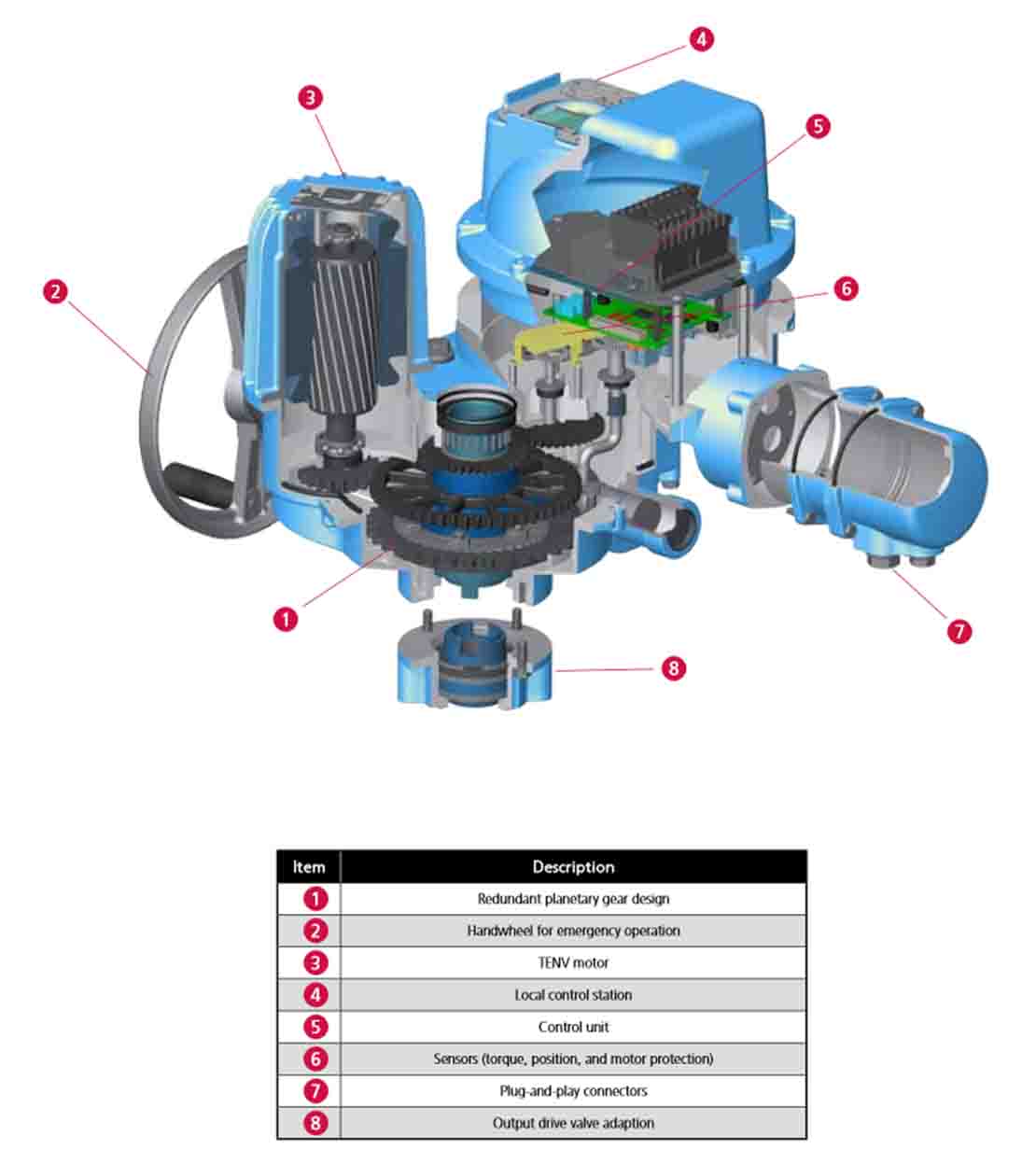 4
3
5
2
6
1
7
8

| Item | Description |
|---|---|
| 1 | Redundant planetary gear design |
| 2 | Handwheel for emergency operation |
| 3 | TENV motor |
| 4 | Local control station |
| 5 | Control unit |
| 6 | Sensors (torque, position, and motor protection) |
| 7 | Plug-and-play connectors |
| 8 | Output drive valve adaption |