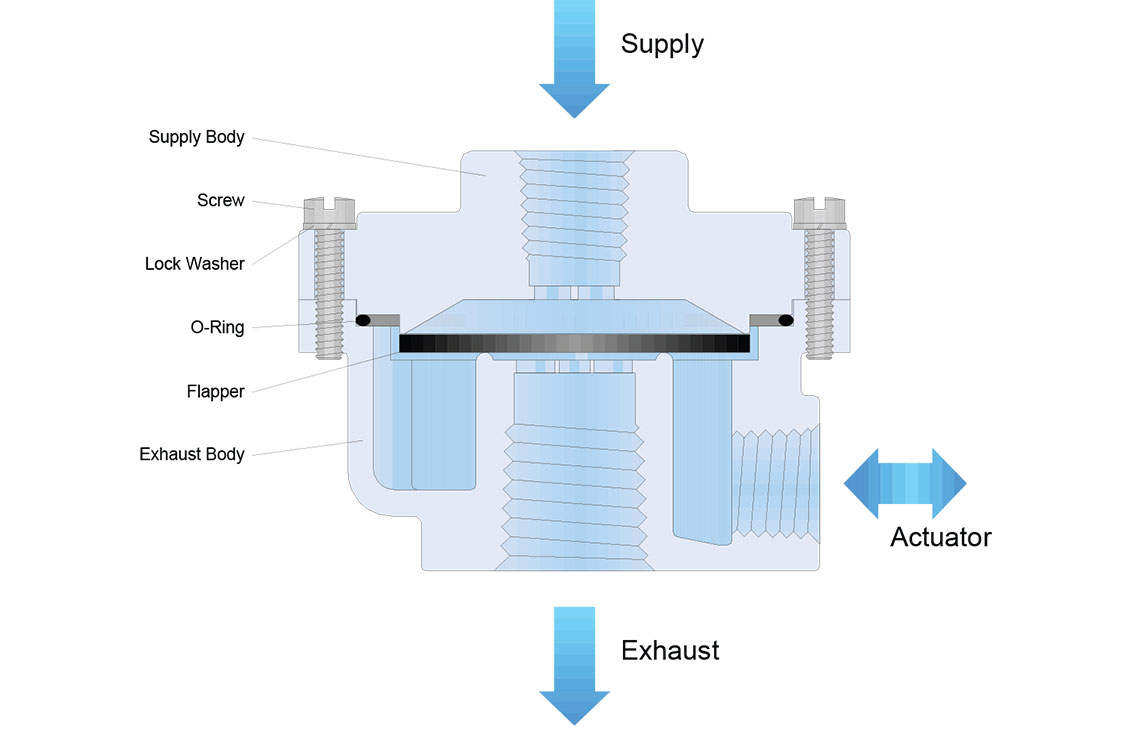 Supply

Supply Body

Screw

Lock Washer

O-Ring

Flapper

Exhaust Body

Actuator

Exhaust