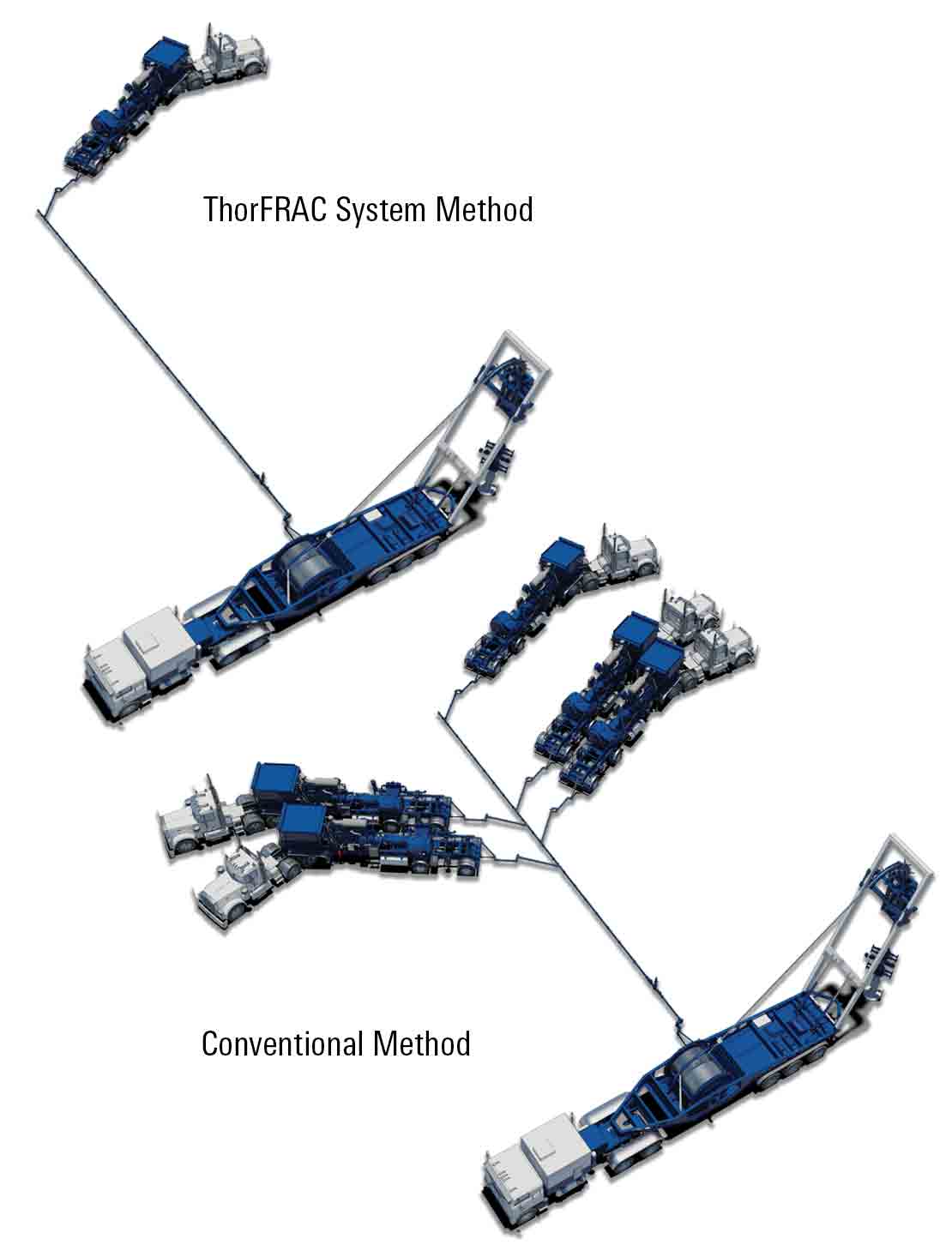 ThorFRAC System Method

Conventional Method