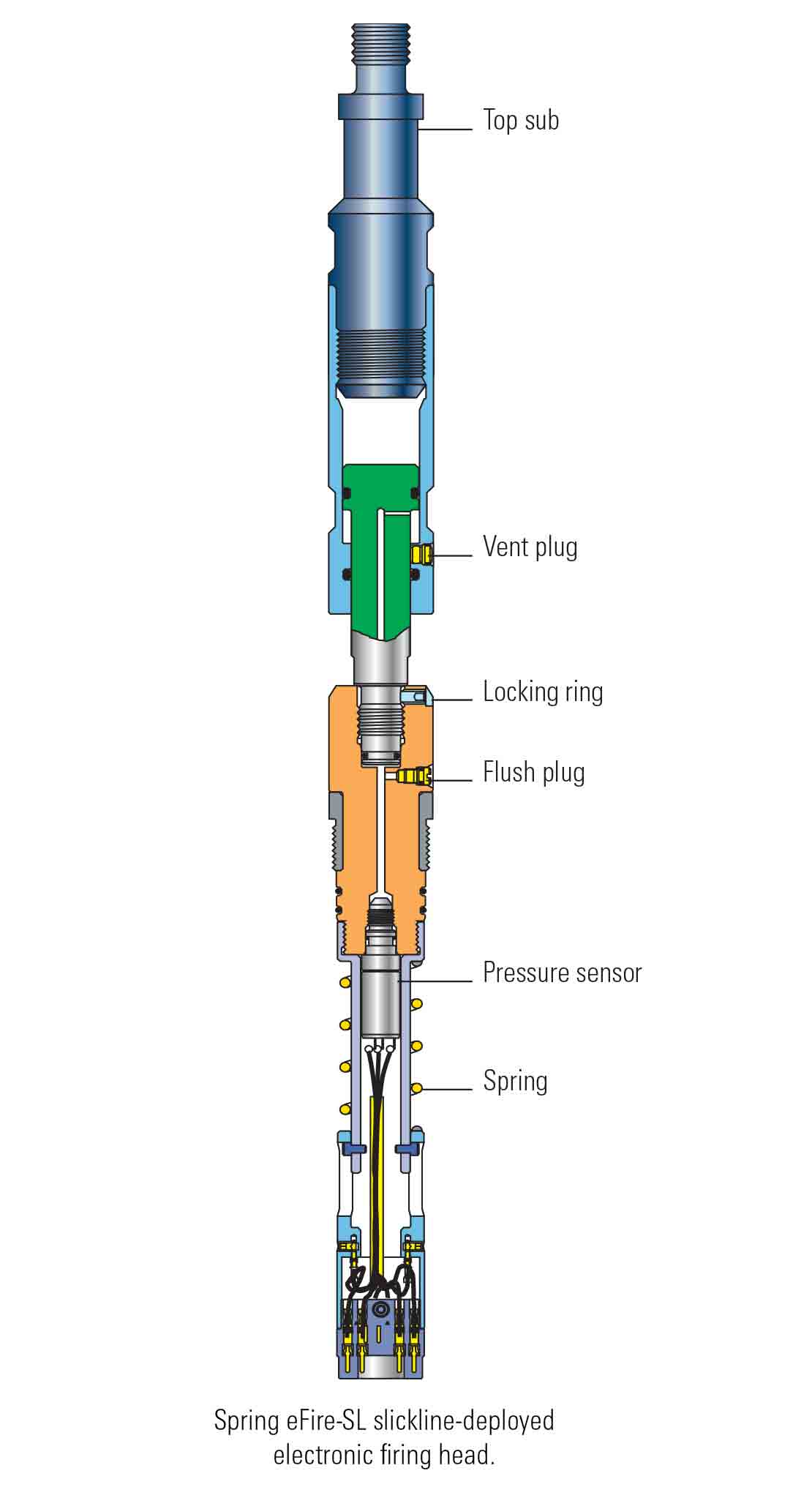 Top sub

Vent plug

Locking ring

Flush plug

Pressure sensor

Spring

Spring eFire-SL slickline-deployed electronic firing head.